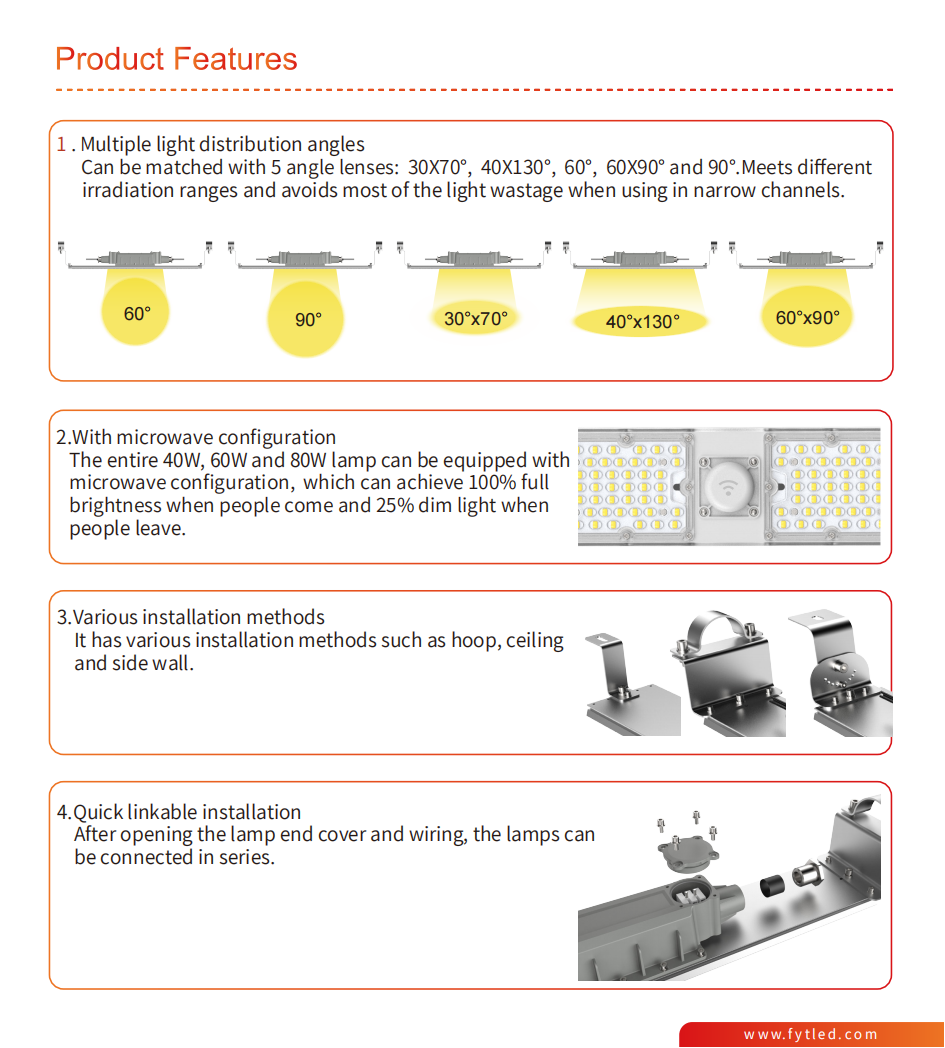 Product Features

1 . Multiple light distribution angles
Can be matched with 5 angle lenses: 30X70°, 40X130°, 60°, 60X90° and 90°.Meets different irradiation ranges and avoids most of the light wastage when using in narrow channels.

60°

90°

30°x70°

40°x130°

60°x90°

2.With microwave configuration
The entire 40W, 60W and 80W lamp can be equipped with microwave configuration, which can achieve 100% full brightness when people come and 25% dim light when people leave.

3.Various installation methods
It has various installation methods such as hoop, ceiling and side wall.

4.Quick linkable installation
After opening the lamp end cover and wiring, the lamps can be connected in series.

www.fytled.com