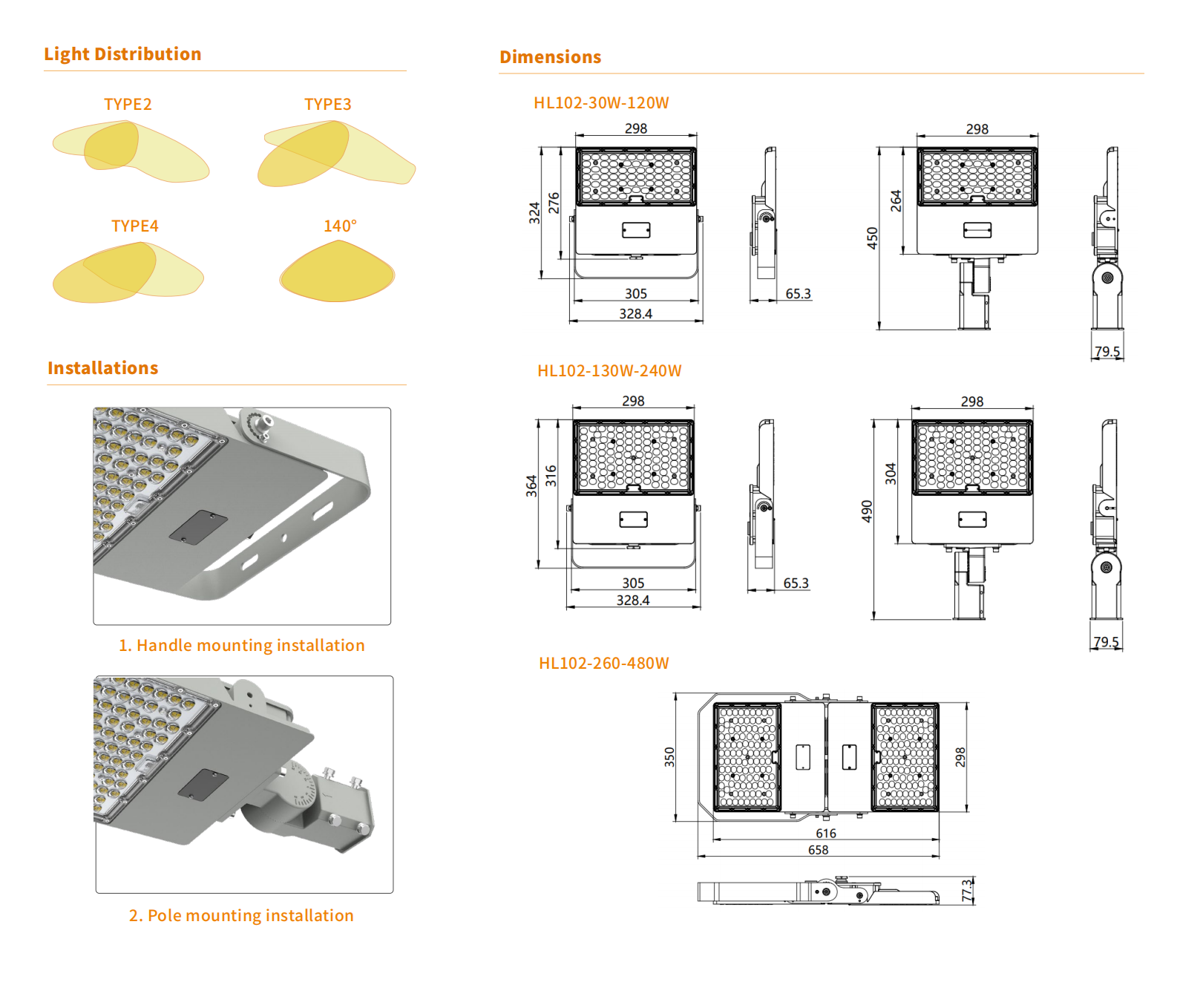 Light Distribution

TYPE2

TYPE3

TYPE4

140°

Installations

1. Handle mounting installation

2. Pole mounting installation

Dimensions

HL102-30W-120W

298

324

276

305

328.4

65.3

298

450

264

79.5

HL102-130W-240W

298

364

316

305

328.4

65.3

298

490

304

79.5

HL102-260-480W

350

298

616

658

77.3