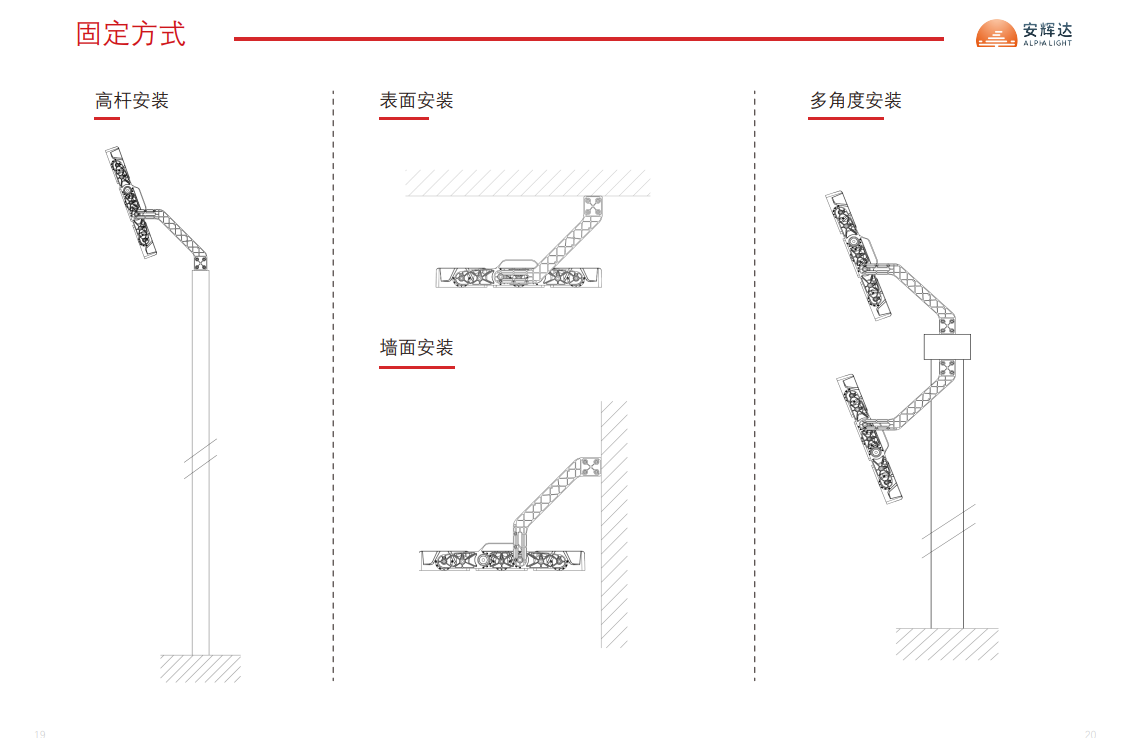 固定方式

安辉达
ALPHA LIGHT

高杆安装

表面安装

墙面安装

多角度安装

19

20